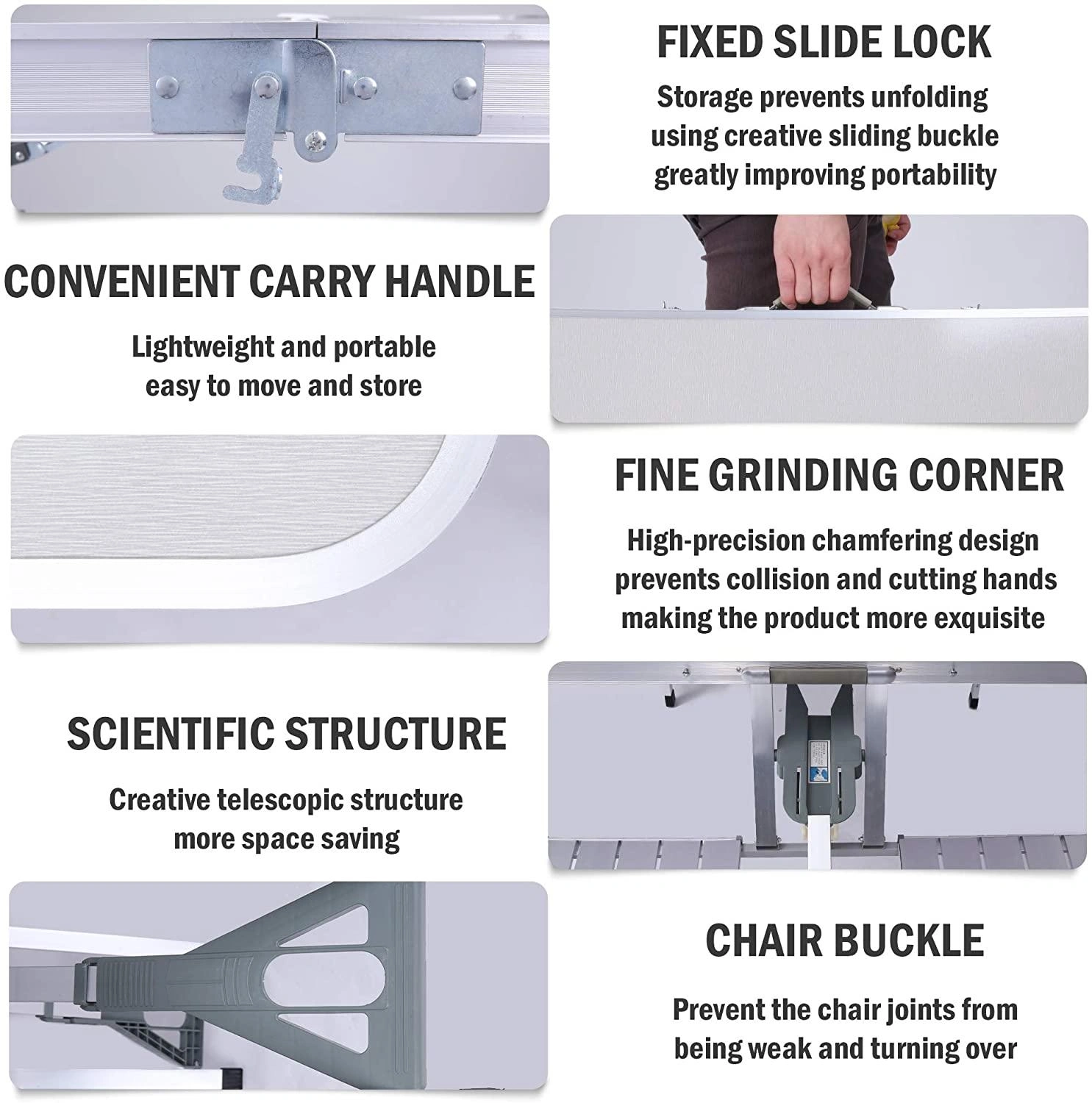 FIXED SLIDE LOCK

Storage prevents unfolding using creative sliding buckle greatly improving portability

CONVENIENT CARRY HANDLE

Lightweight and portable easy to move and store

FINE GRINDING CORNER

High-precision chamfering design prevents collision and cutting hands making the product more exquisite

SCIENTIFIC STRUCTURE

Creative telescopic structure more space saving

CHAIR BUCKLE

Prevent the chair joints from being weak and turning over